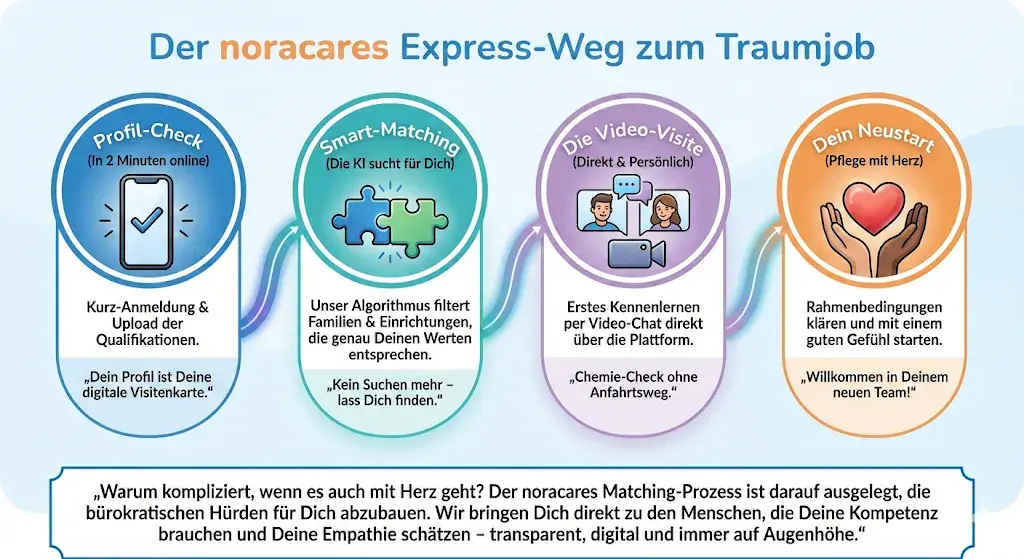 Der noracares Express-Weg zum Traumjob

Profil-Check
(In 2 Minuten online)

Kurz-Anmeldung & Upload der Qualifikationen.

„Dein Profil ist Deine digitale Visitenkarte."

Smart-Matching
(Die KI sucht für Dich)

Unser Algorithmus filtert Familien & Einrichtungen, die genau Deinen Werten entsprechen.

„Kein Suchen mehr – lass Dich finden."

Die Video-Visite
(Direkt & Persönlich)

Erstes Kennenlernen per Video-Chat direkt über die Plattform.

„Chemie-Check ohne Anfahrtsweg."

Dein Neustart
(Pflege mit Herz)

Rahmenbedingungen klären und mit einem guten Gefühl starten.

„Willkommen in Deinem neuen Team!"

„Warum kompliziert, wenn es auch mit Herz geht? Der noracares Matching-Prozess ist darauf ausgelegt, die bürokratischen Hürden für Dich abzubauen. Wir bringen Dich direkt zu den Menschen, die Deine Kompetenz brauchen und Deine Empathie schätzen – transparent, digital und immer auf Augenhöhe."