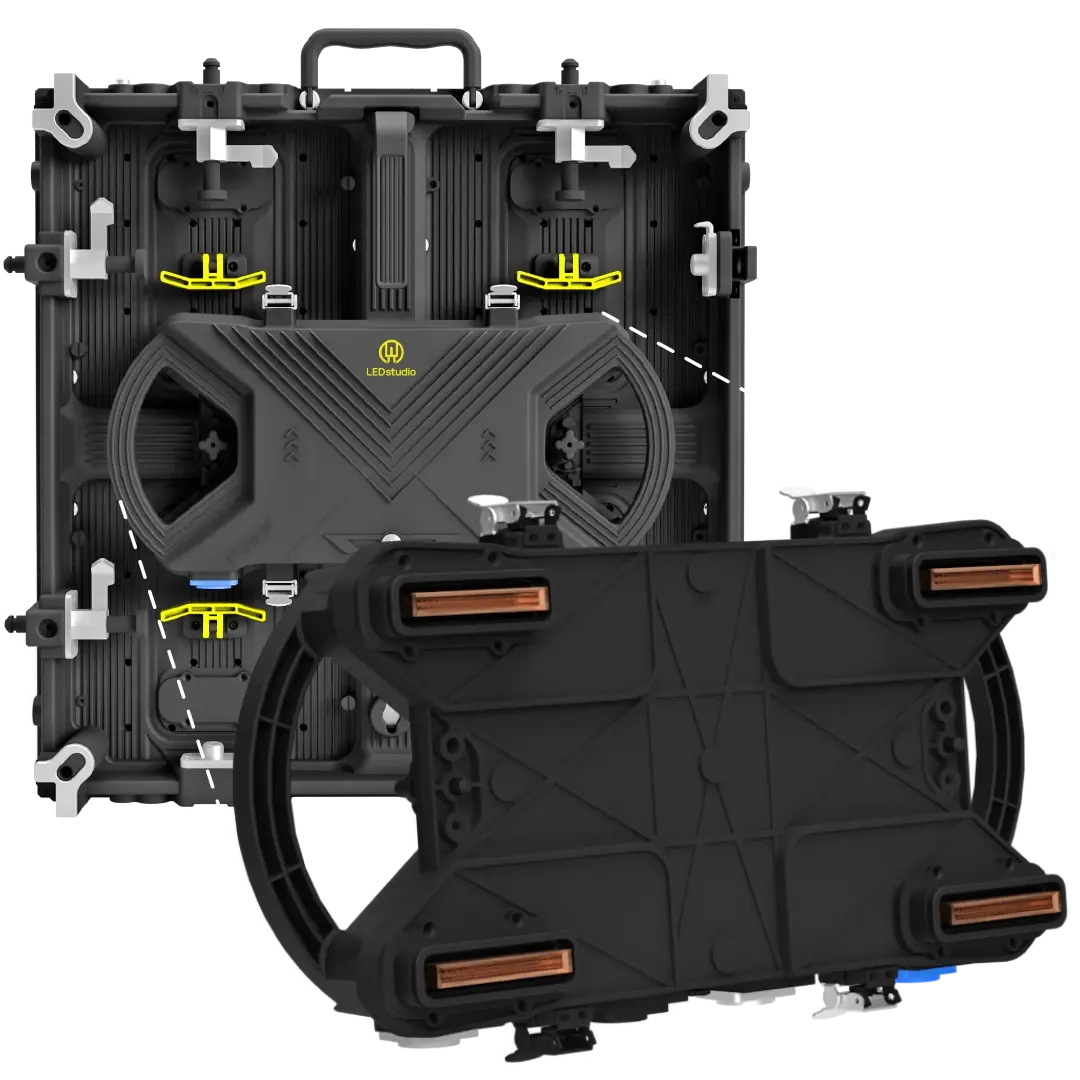 LEDstudio