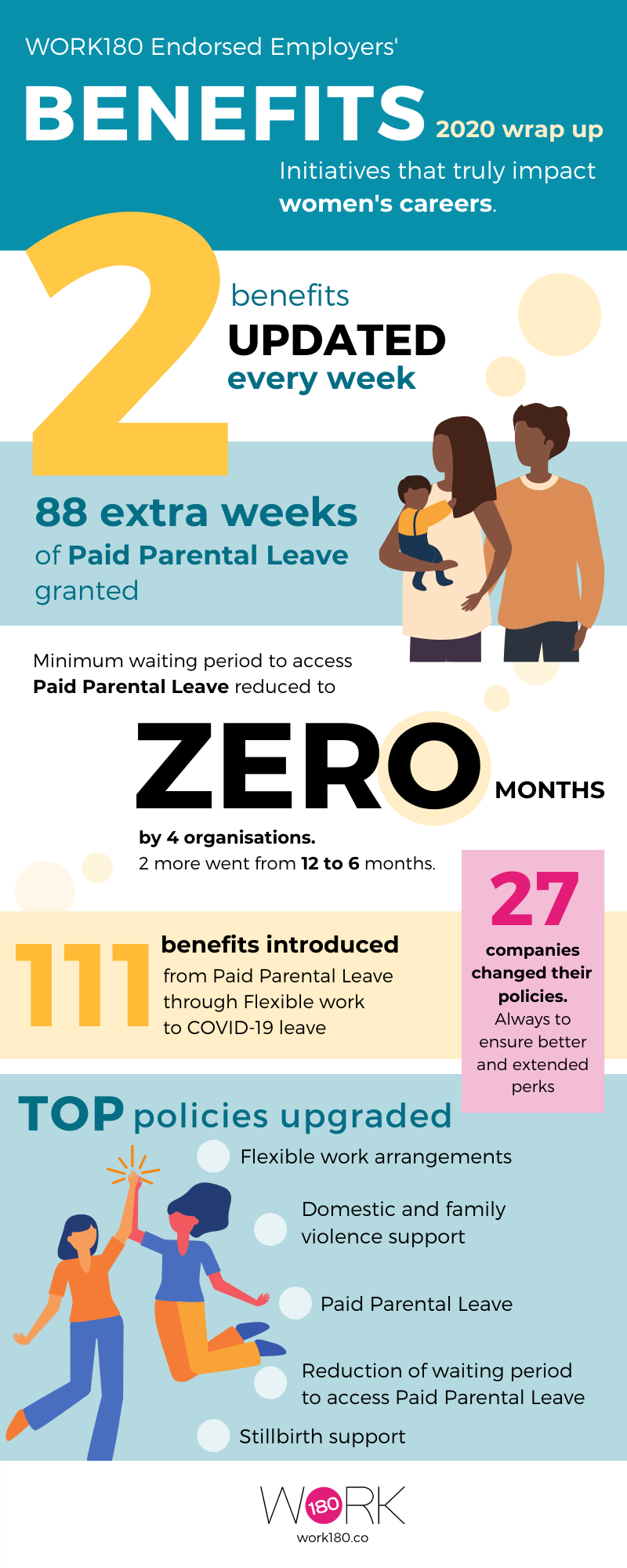 WORK180 Endorsed Employers'

BENEFITS 2020 wrap up

Initiatives that truly impact women's careers.

2 benefits UPDATED every week

88 extra weeks of Paid Parental Leave granted

Minimum waiting period to access Paid Parental Leave reduced to

ZERO MONTHS

by 4 organisations.
2 more went from 12 to 6 months.

111 benefits introduced from Paid Parental Leave through Flexible work to COVID-19 leave

27 companies changed their policies. Always to ensure better and extended perks

TOP policies upgraded

Flexible work arrangements

Domestic and family violence support

Paid Parental Leave

Reduction of waiting period to access Paid Parental Leave

Stillbirth support

WORK 180

work180.co